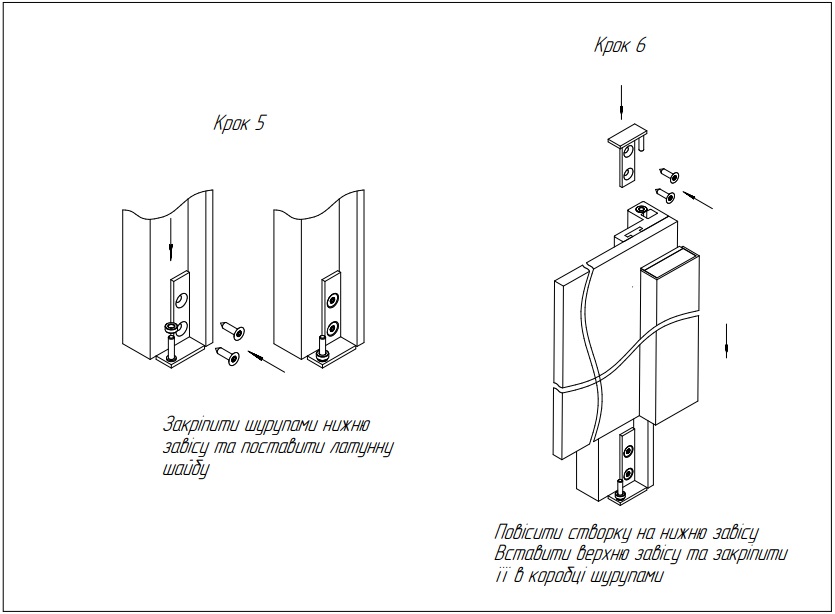 Крок 5

Закріпити шурупами нижню завісу та поставити латунну шайбу

Крок 6

Повісити створку на нижню завісу
Вставити верхню завісу та закріпити її в коробці шурупами